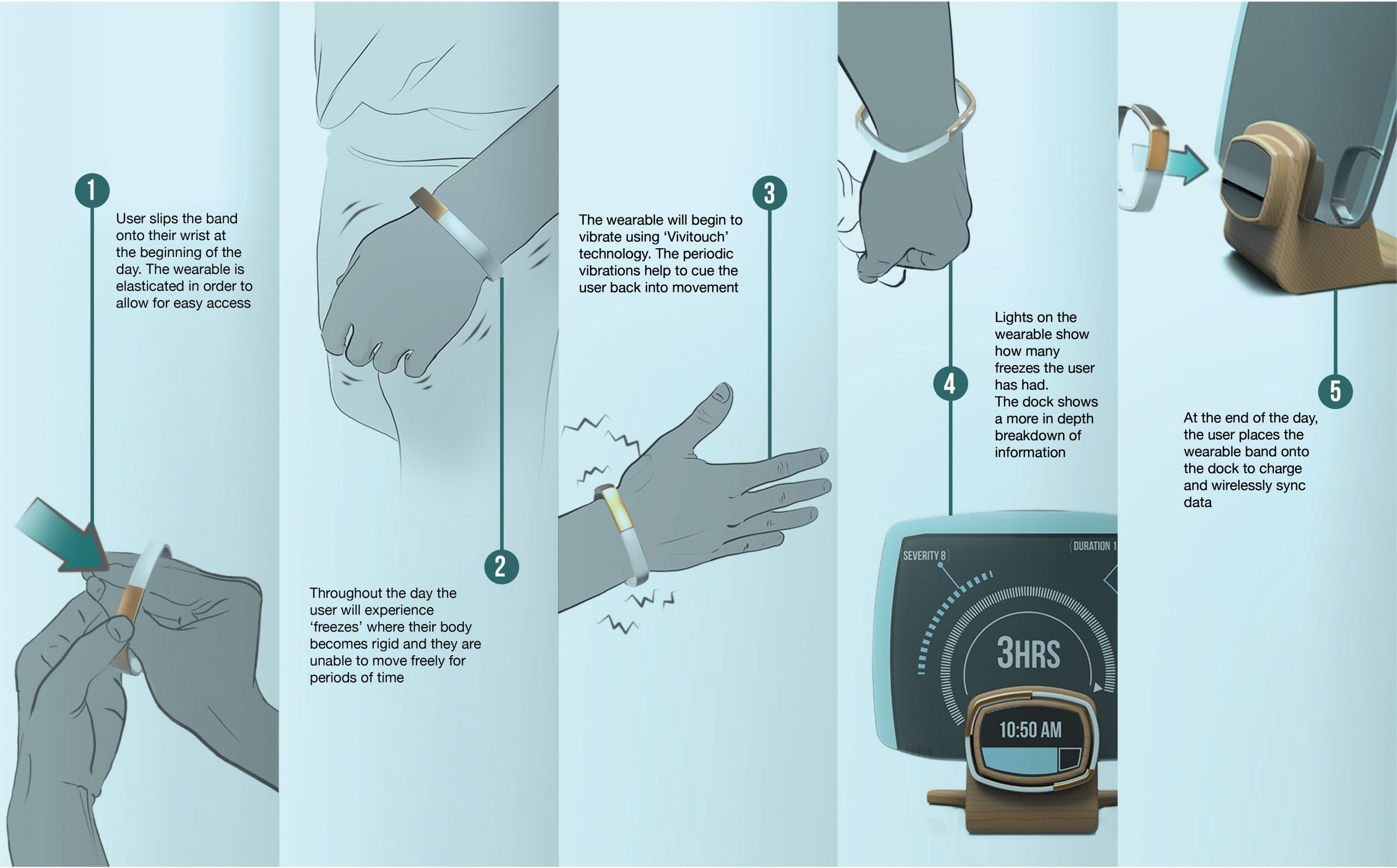 1

User slips the band onto their wrist at the beginning of the day. The wearable is elasticated in order to allow for easy access

2

Throughout the day the user will experience 'freezes' where their body becomes rigid and they are unable to move freely for periods of time

3

The wearable will begin to vibrate using 'Vivitouch' technology. The periodic vibrations help to cue the user back into movement

4

Lights on the wearable show how many freezes the user has had.
The dock shows a more in depth breakdown of information

SEVERITY 8

DURATION 1

3HRS

10:50 AM

5

At the end of the day, the user places the wearable band onto the dock to charge and wirelessly sync data